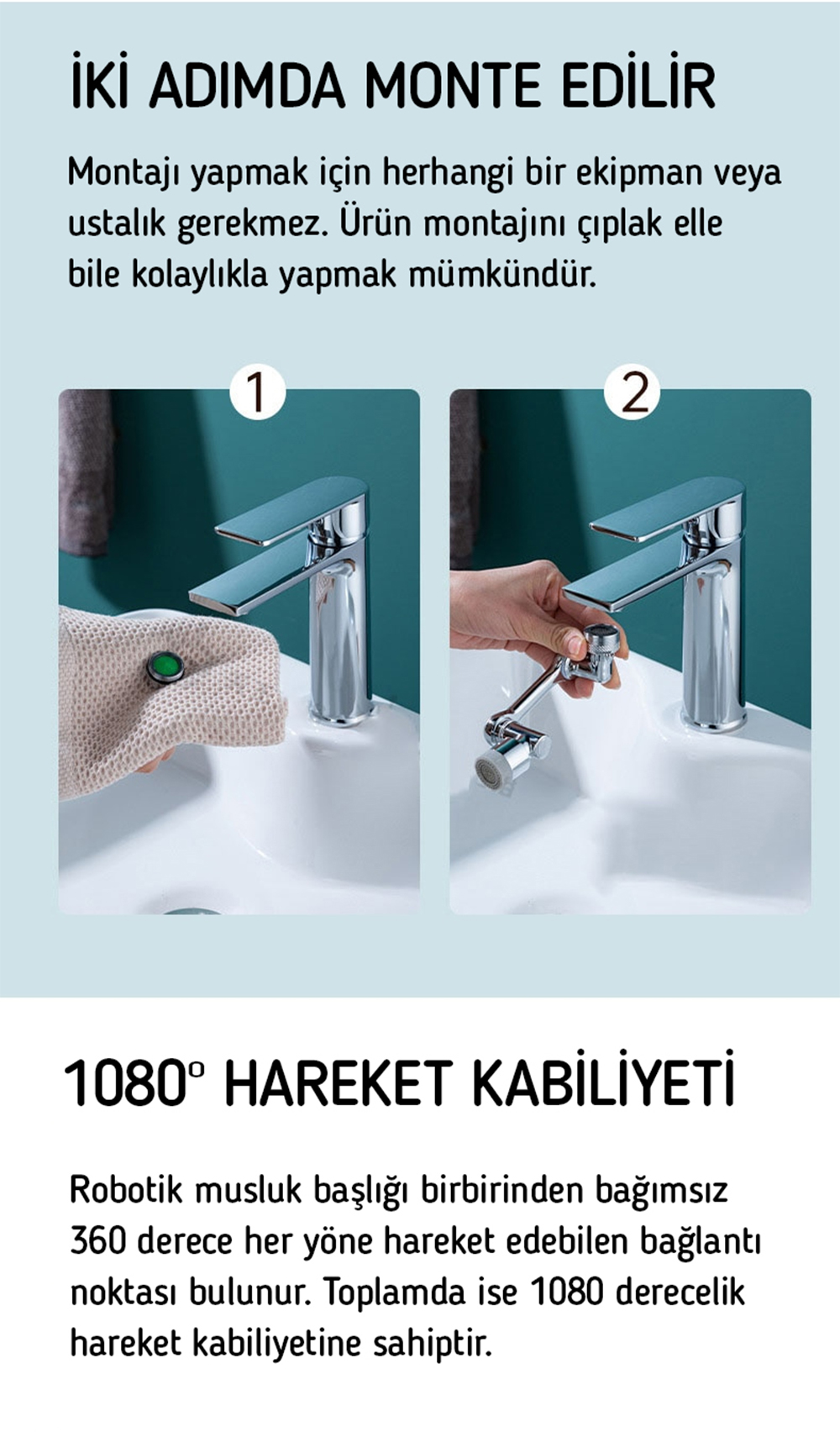 İKİ ADIMDA MONTE EDİLİR

Montajı yapmak için herhangi bir ekipman veya ustalık gerekmez. Ürün montajını çıplak elle bile kolaylıkla yapmak mümkündür.

1

2

1080° HAREKET KABİLİYETİ

Robotik musluk başlığı birbirinden bağımsız 360 derece her yöne hareket edebilen bağlantı noktası bulunur. Toplamda ise 1080 derecelik hareket kabiliyetine sahiptir.